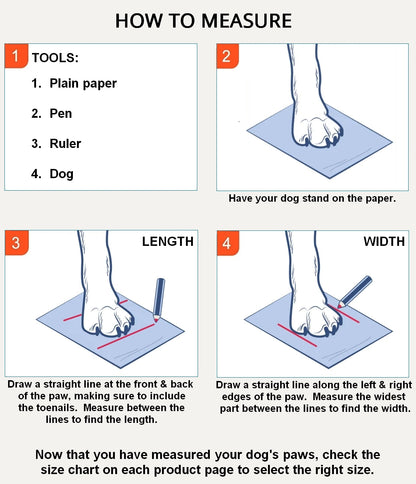 HOW TO MEASURE

1 TOOLS:
1. Plain paper
2. Pen
3. Ruler
4. Dog

2

Have your dog stand on the paper.

3 LENGTH

Draw a straight line at the front & back of the paw, making sure to include the toenails. Measure between the lines to find the length.

4 WIDTH

Draw a straight line along the left & right edges of the paw. Measure the widest part between the lines to find the width.

Now that you have measured your dog's paws, check the size chart on each product page to select the right size.