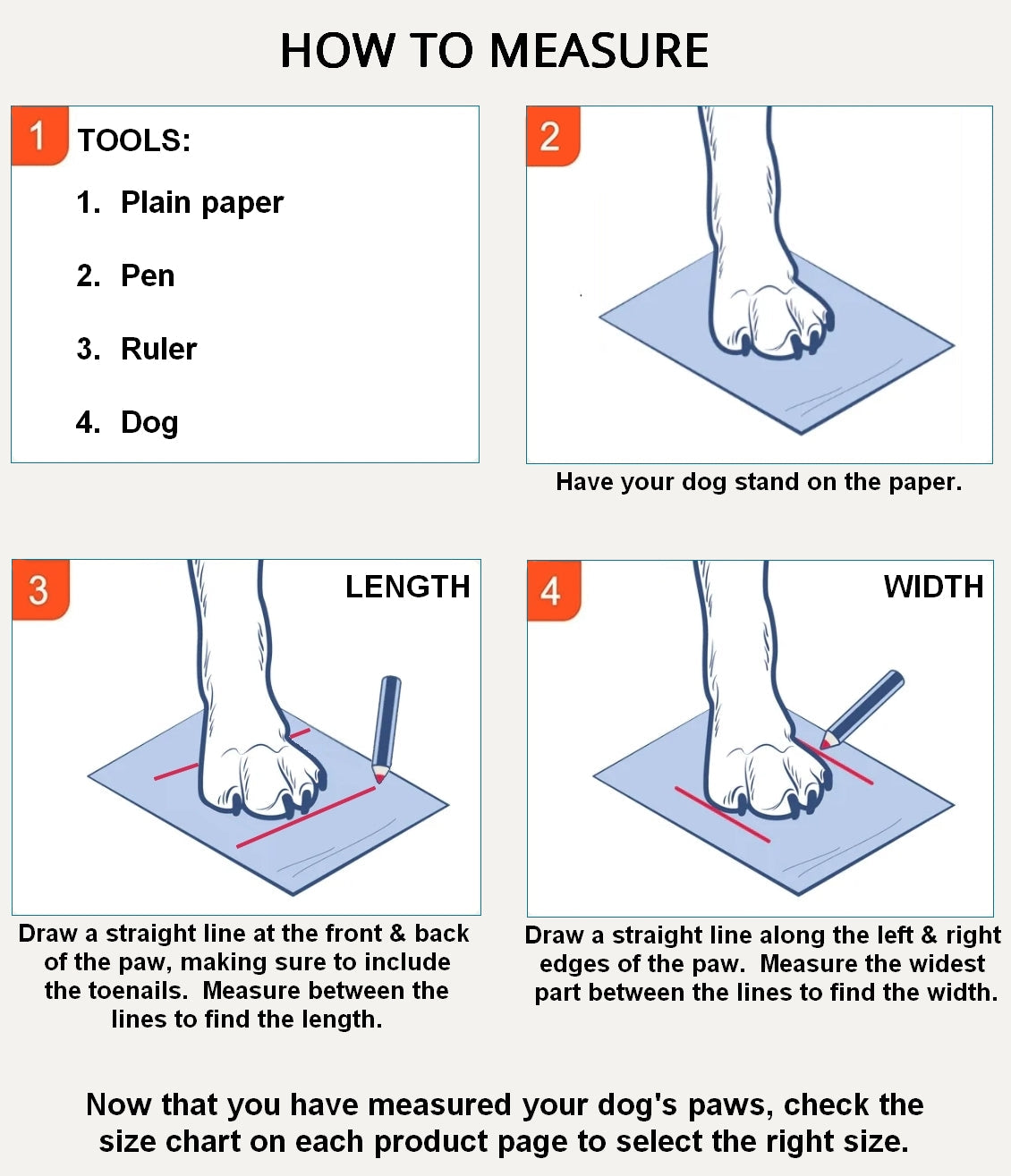 HOW TO MEASURE

1 TOOLS:

1. Plain paper

2. Pen

3. Ruler

4. Dog

2

Have your dog stand on the paper.

3 LENGTH

Draw a straight line at the front & back of the paw, making sure to include the toenails. Measure between the lines to find the length.

4 WIDTH

Draw a straight line along the left & right edges of the paw. Measure the widest part between the lines to find the width.

Now that you have measured your dog's paws, check the size chart on each product page to select the right size.